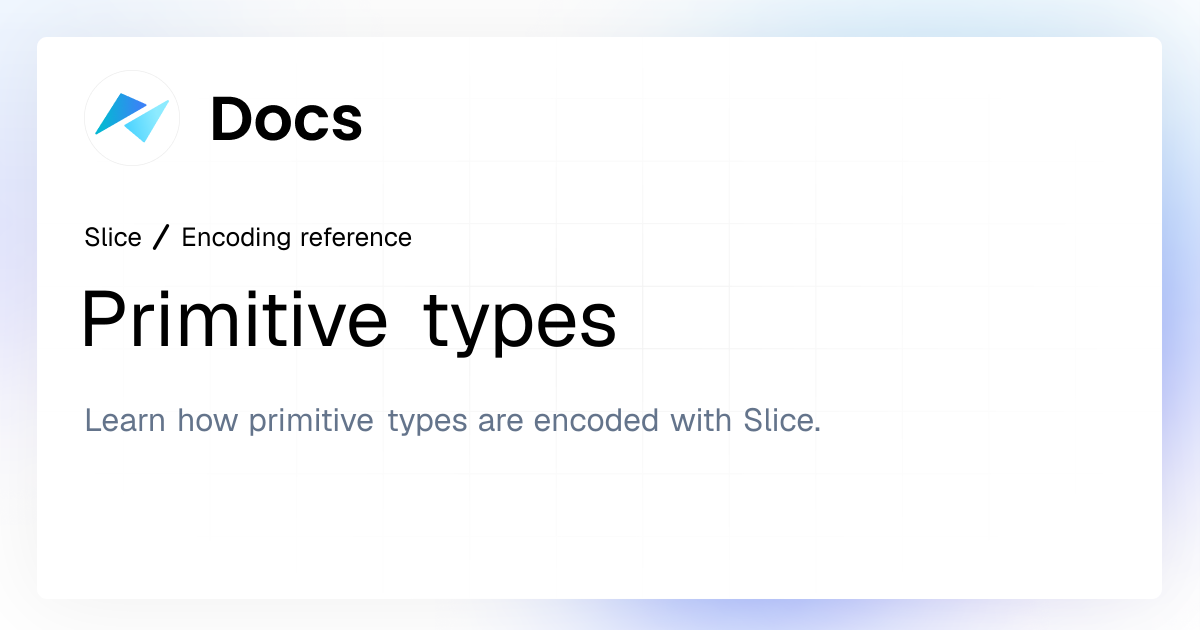 Docs

Slice / Encoding reference

Primitive types

Learn how primitive types are encoded with Slice.